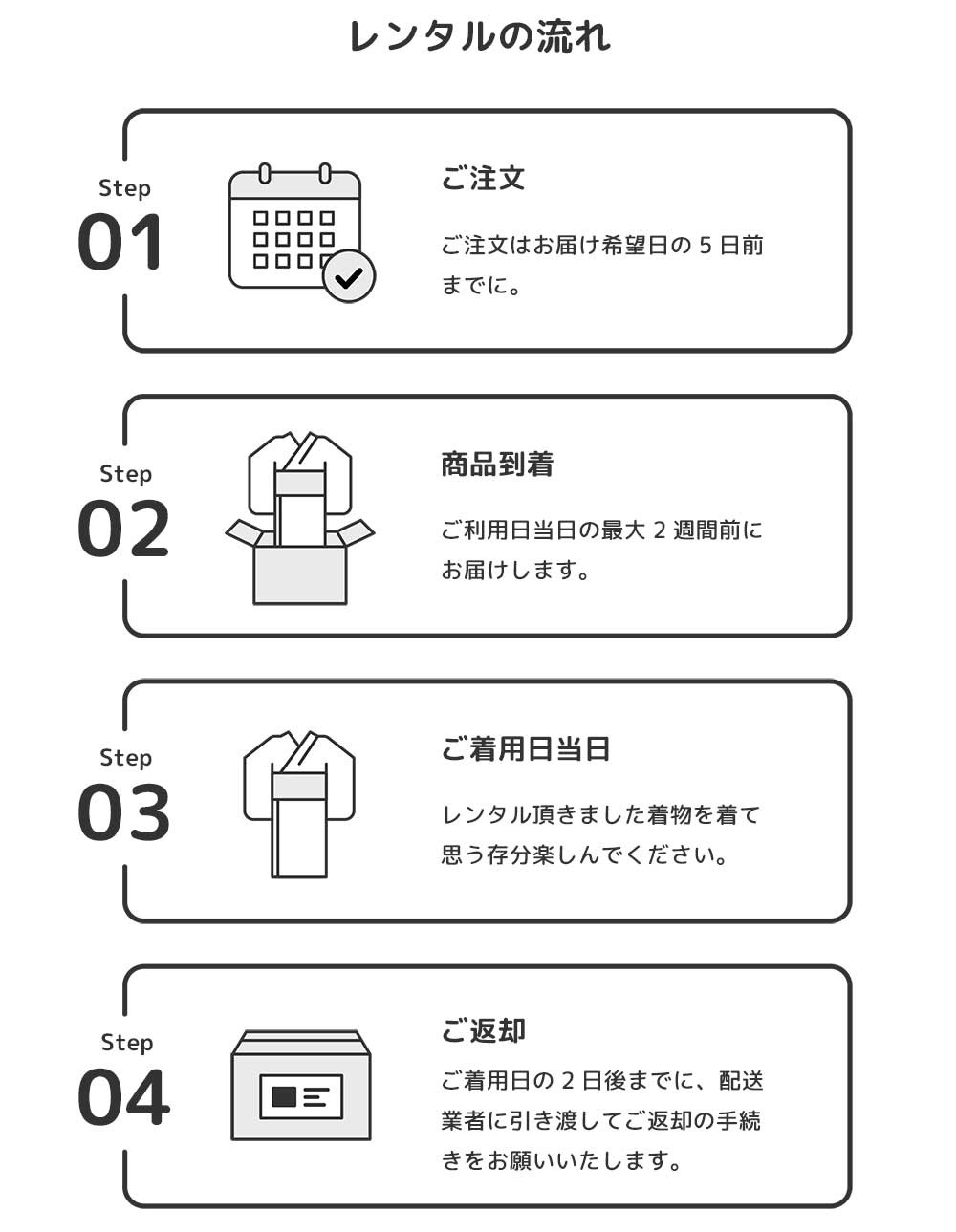 レンタルの流れ

Step
01

ご注文

ご注文はお届け希望日の 5 日前までに。

Step
02

商品到着

ご利用日当日の最大 2 週間前にお届けします。

Step
03

ご着用日当日

レンタル頂きました着物を着て思う存分楽しんでください。

Step
04

ご返却

ご着用日の 2 日後までに、配送業者に引き渡してご返却の手続きをお願いいたします。